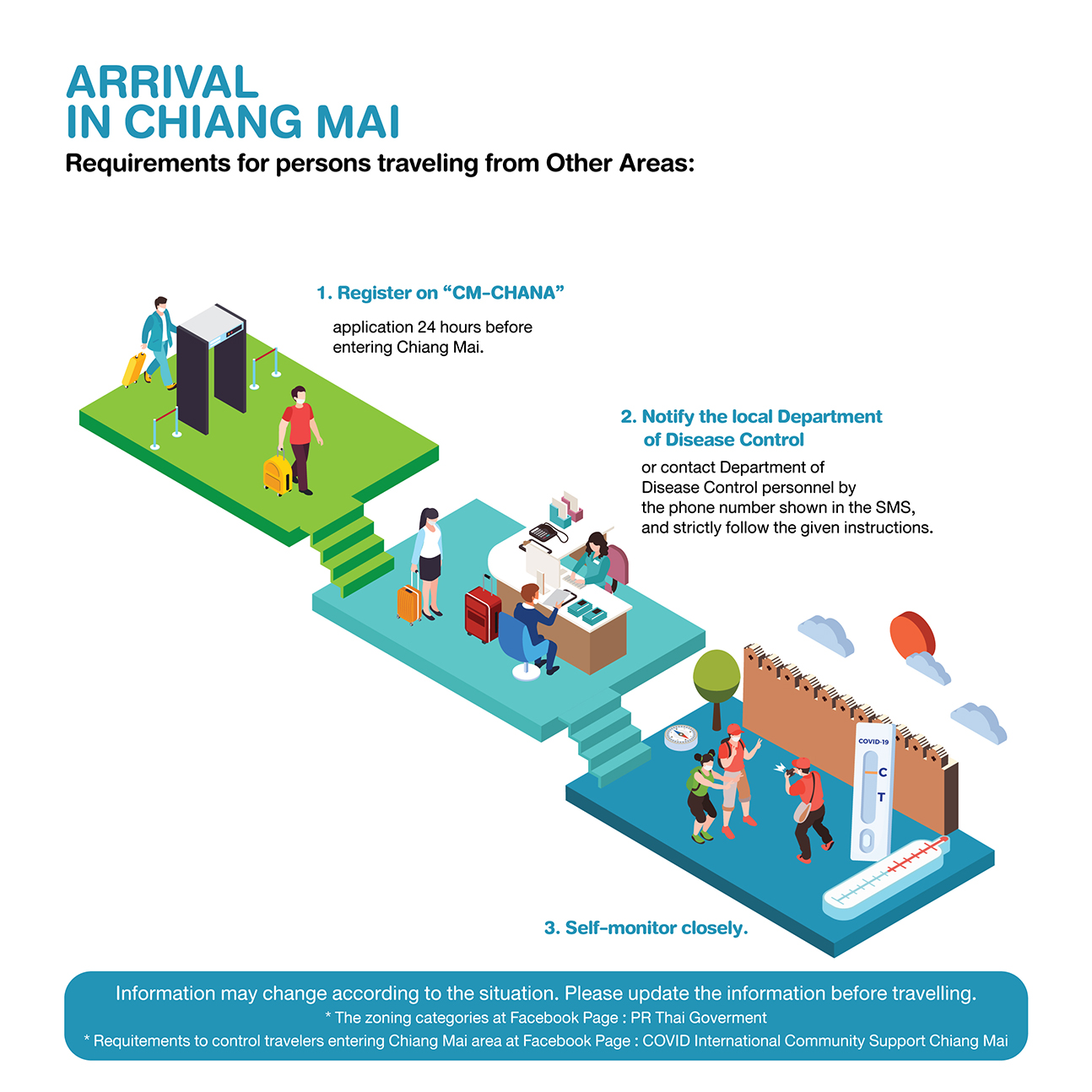 ARRIVAL IN CHIANG MAI

Requirements for persons traveling from Other Areas:

1. Register on “CM-CHANA”

application 24 hours before entering Chiang Mai.

2. Notify the local Department of Disease Control

or contact Department of Disease Control personnel by the phone number shown in the SMS, and strictly follow the given instructions.

COVID-19

C

T

3. Self-monitor closely.

Information may change according to the situation. Please update the information before travelling.

* The zoning categories at Facebook Page : PR Thai Goverment

* Requitements to control travelers entering Chiang Mai area at Facebook Page : COVID International Community Support Chiang Mai